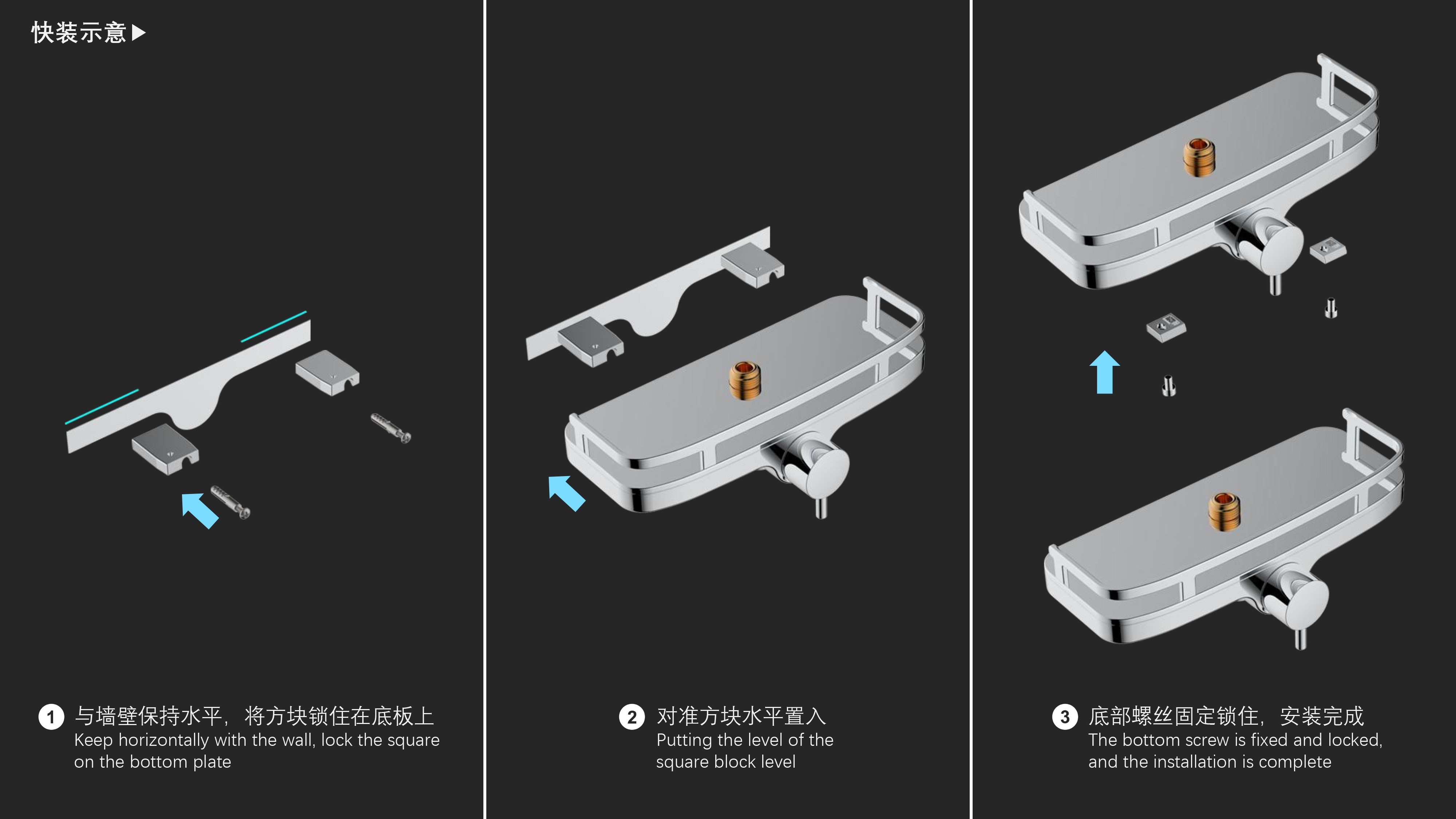 快装示意▶

1 与墙壁保持水平，将方块锁住在底板上
Keep horizontally with the wall, lock the square on the bottom plate

2 对准方块水平置入
Putting the level of the square block level

3 底部螺丝固定锁住，安装完成
The bottom screw is fixed and locked, and the installation is complete